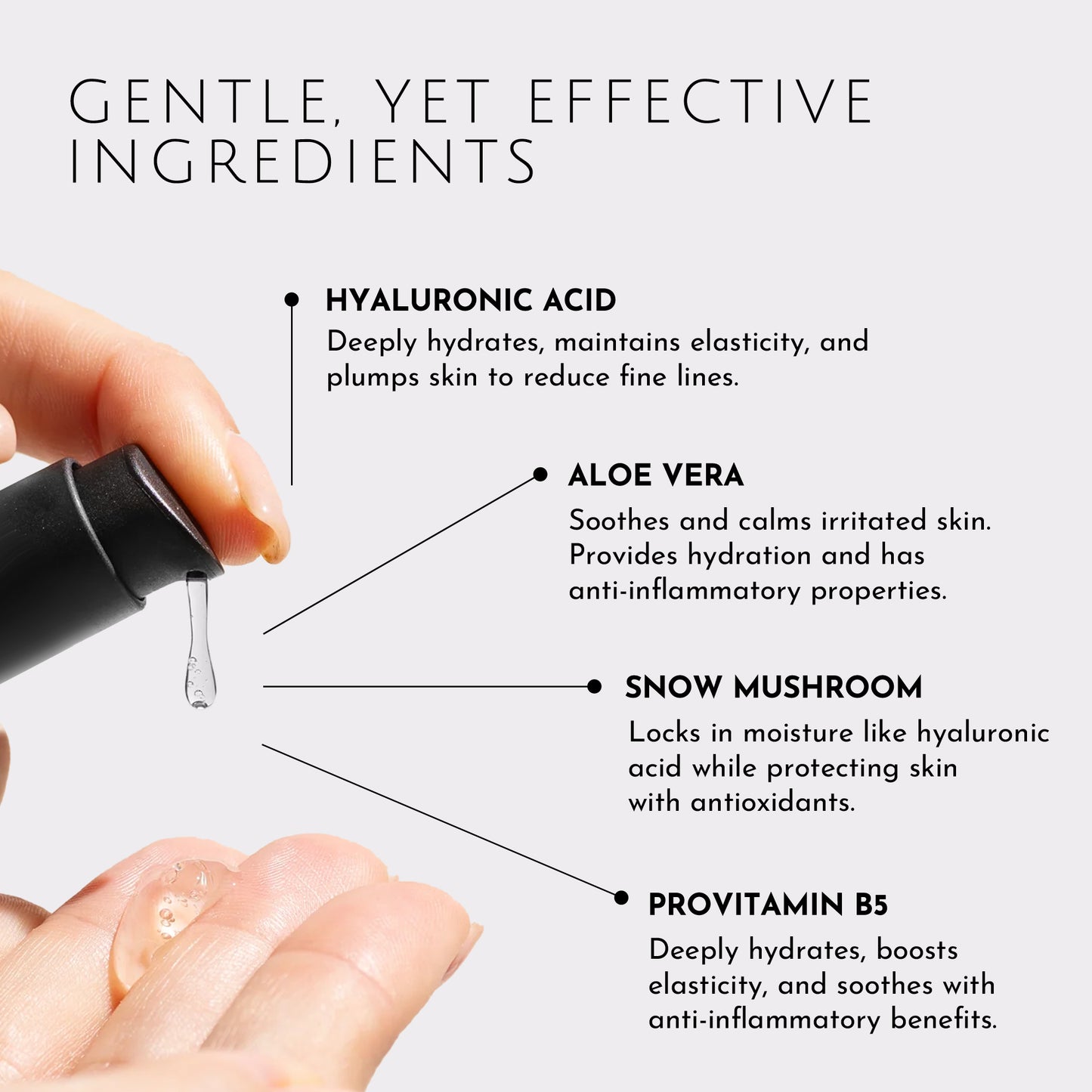 GENTLE, YET EFFECTIVE INGREDIENTS

HYALURONIC ACID
Deeply hydrates, maintains elasticity, and plumps skin to reduce fine lines.

ALOE VERA
Soothes and calms irritated skin. Provides hydration and has anti-inflammatory properties.

SNOW MUSHROOM
Locks in moisture like hyaluronic acid while protecting skin with antioxidants.

PROVITAMIN B5
Deeply hydrates, boosts elasticity, and soothes with anti-inflammatory benefits.